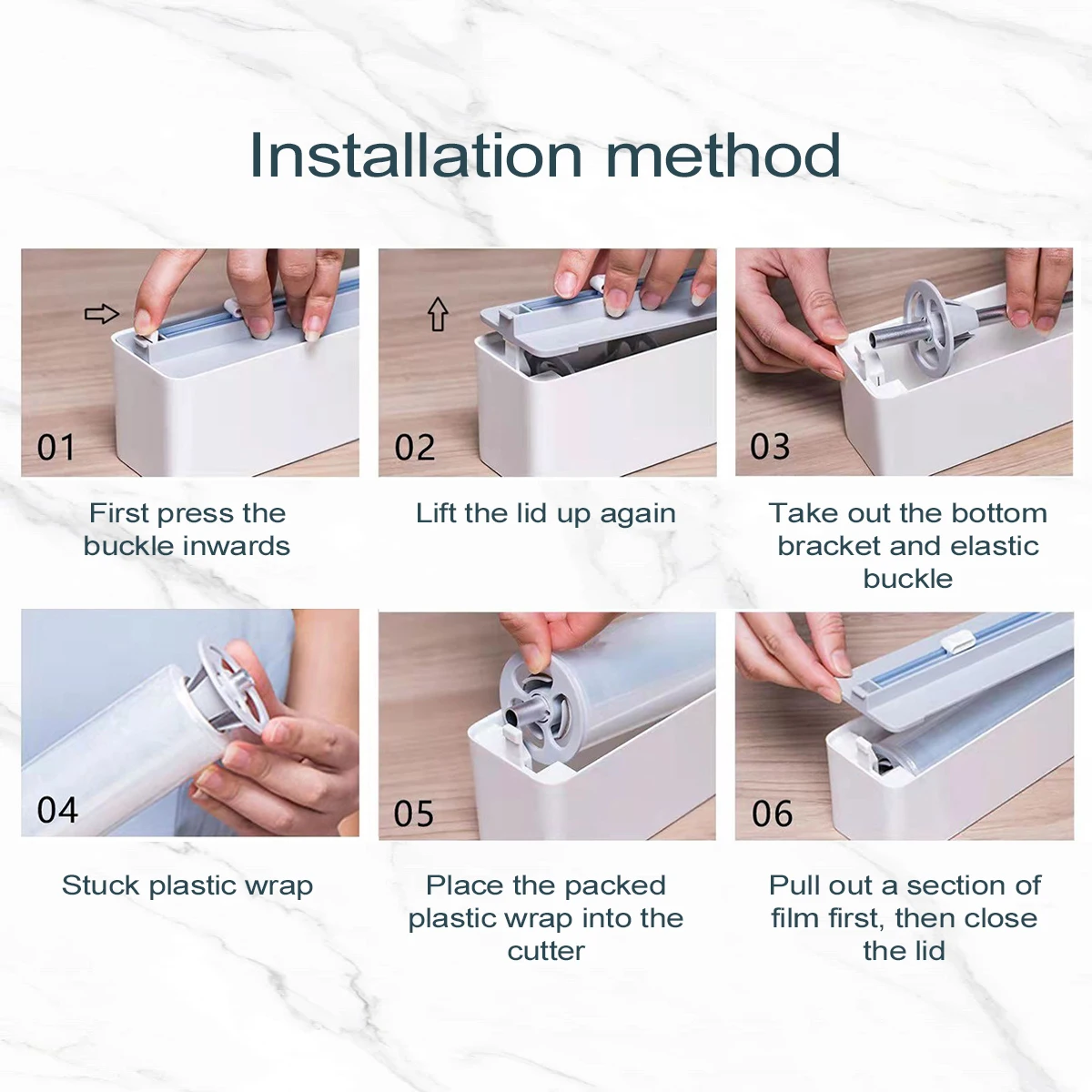 Installation method

01

First press the buckle inwards

02

Lift the lid up again

03

Take out the bottom bracket and elastic buckle

04

Stuck plastic wrap

05

Place the packed plastic wrap into the cutter

06

Pull out a section of film first, then close the lid